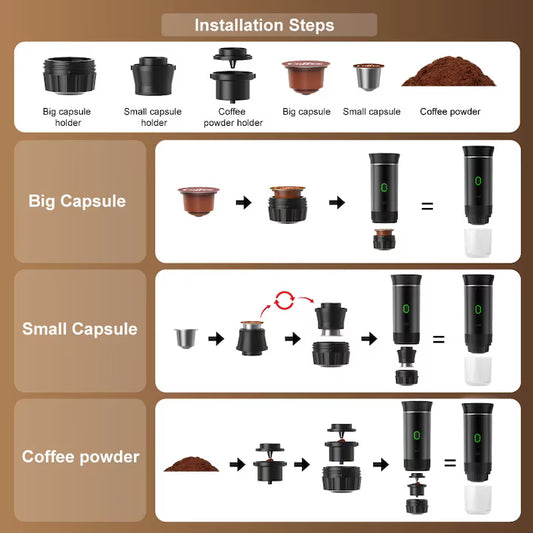 Installation Steps

Big capsule holder

Small capsule holder

Coffee powder holder

Big capsule

Small capsule

Coffee powder

Big Capsule

=

Small Capsule

=

Coffee powder

=