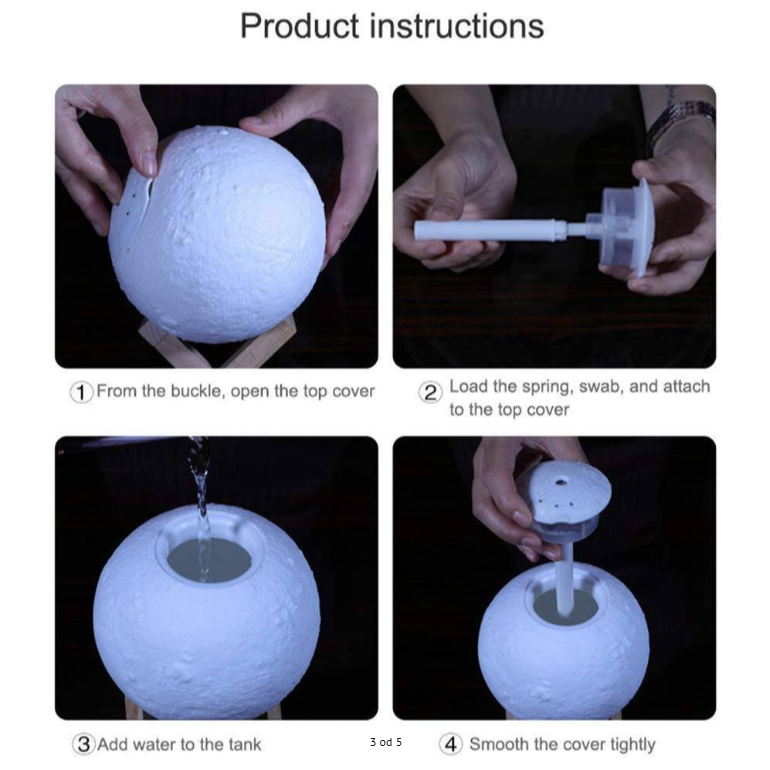 Product instructions

① From the buckle, open the top cover

② Load the spring, swab, and attach to the top cover

③ Add water to the tank

3 od 5

④ Smooth the cover tightly